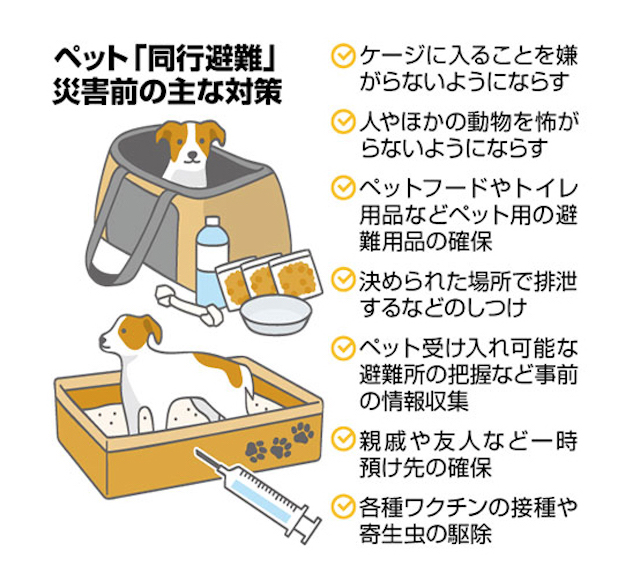 ペット「同行避難」
災害前の主な対策

ケージに入ることを嫌がらないようにならす

人やほかの動物を怖がらないようにならす

ペットフードやトイレ用品などペット用の避難用品の確保

決められた場所で排泄するなどのしつけ

ペット受け入れ可能な避難所の把握など事前の情報収集

親戚や友人など一時預け先の確保

各種ワクチンの接種や寄生虫の駆除